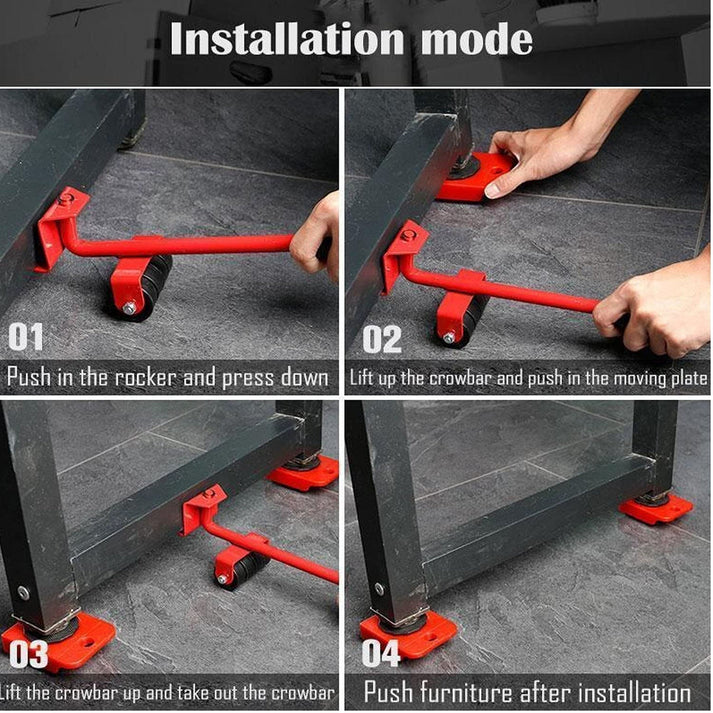 Installation mode

01
Push in the rocker and press down

02
Lift up the crowbar and push in the moving plate

03
Lift the crowbar up and take out the crowbar

04
Push furniture after installation